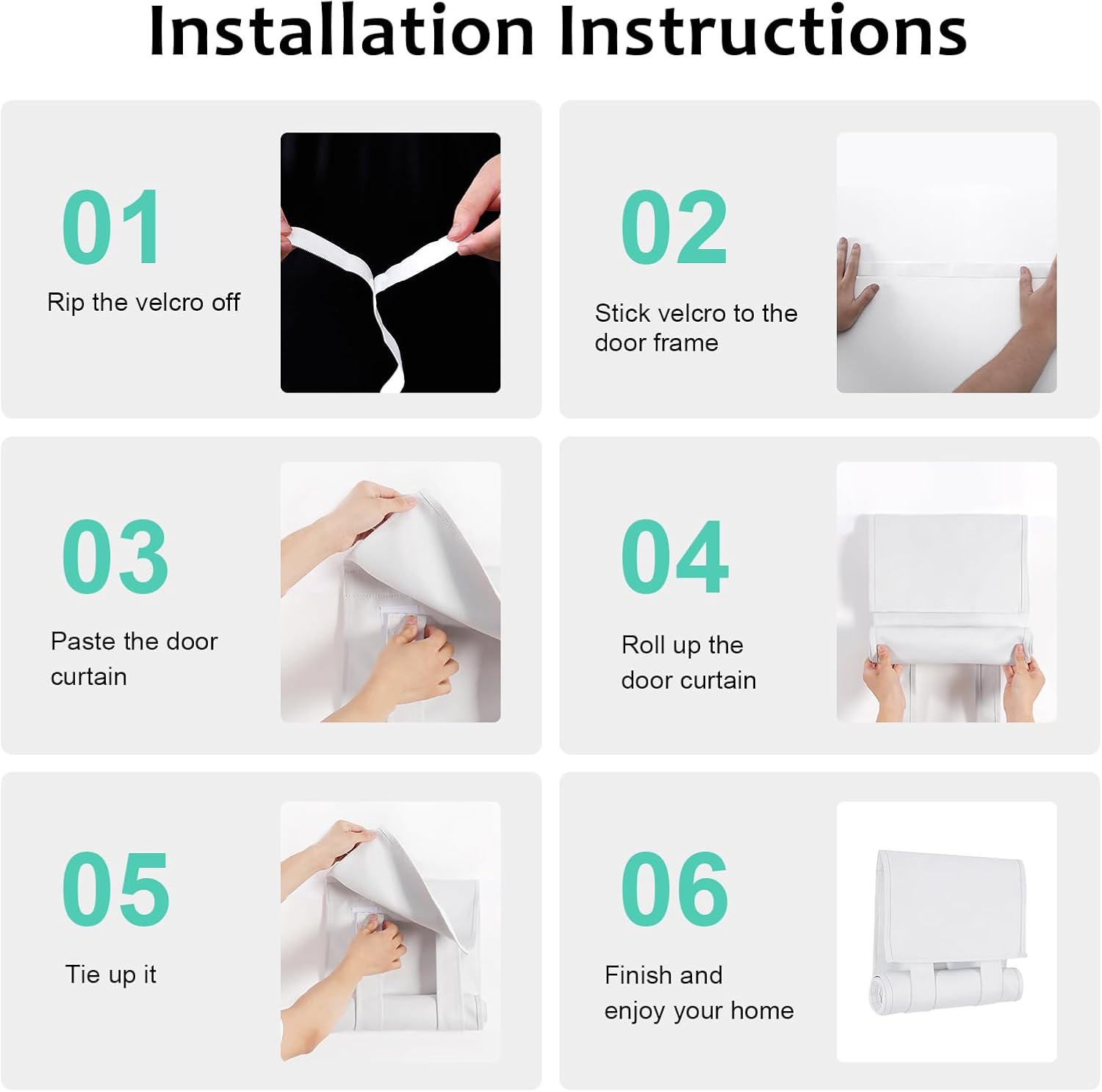 Installation Instructions

01
Rip the velcro off

02
Stick velcro to the door frame

03
Paste the door curtain

04
Roll up the door curtain

05
Tie up it

06
Finish and enjoy your home