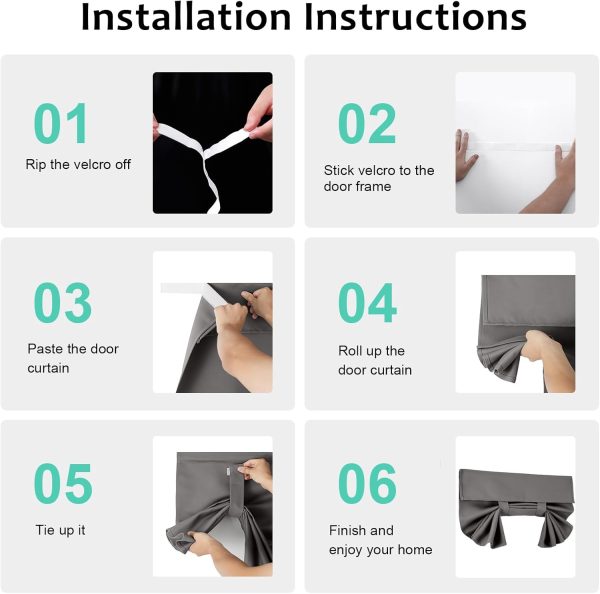 Installation Instructions

01
Rip the velcro off

02
Stick velcro to the door frame

03
Paste the door curtain

04
Roll up the door curtain

05
Tie up it

06
Finish and enjoy your home